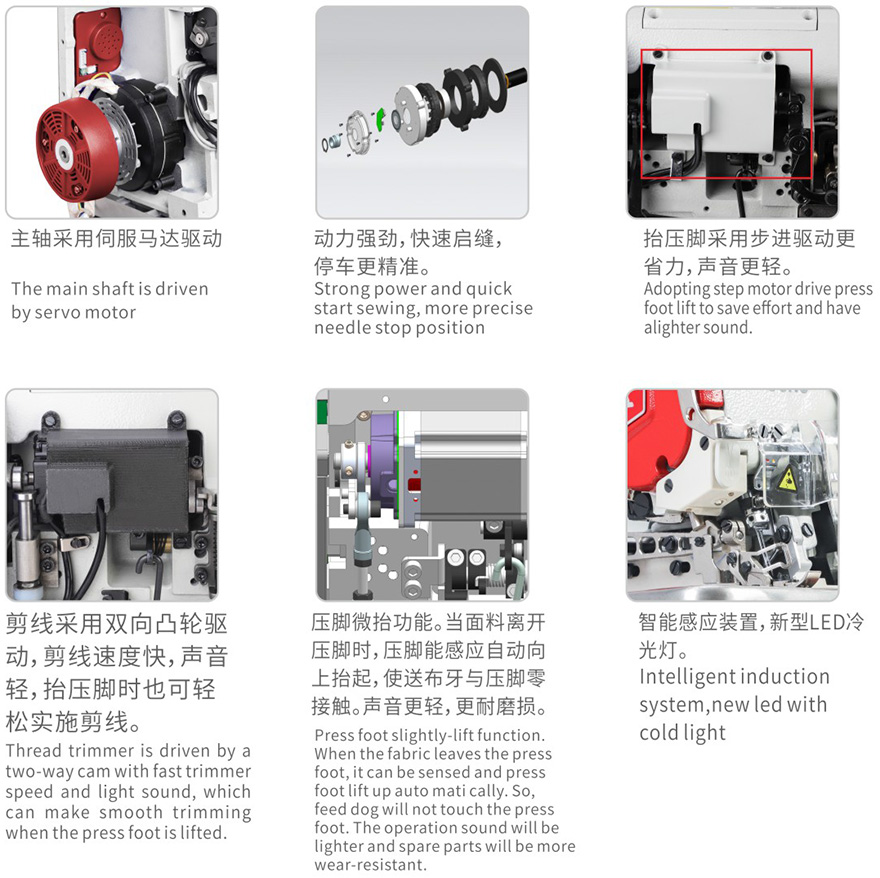 主轴采用伺服马达驱动

The main shaft is driven by servo motor

动力强劲，快速启缝，停车更精准。

Strong power and quick start sewing, more precise needle stop position

抬压脚采用步进驱动更省力，声音更轻。

Adopting step motor drive press foot lift to save effort and have alighter sound.

剪线采用双向凸轮驱动，剪线速度快，声音轻，抬压脚时也可轻松实施剪线。

Thread trimmer is driven by a two-way cam with fast trimmer speed and light sound, which can make smooth trimming when the press foot is lifted.

压脚微抬功能。当面料离开压脚时，压脚能感应自动向上抬起，使送布牙与压脚零接触。声音更轻，更耐磨损。

Press foot slightly-lift function. When the fabric leaves the press foot, it can be sensed and press foot lift up auto mati cally. So, feed dog will not touch the press foot. The operation sound will be lighter and spare parts will be more wear-resistant.

智能感应装置，新型LED冷光灯。

Intelligent induction system,new led with cold light